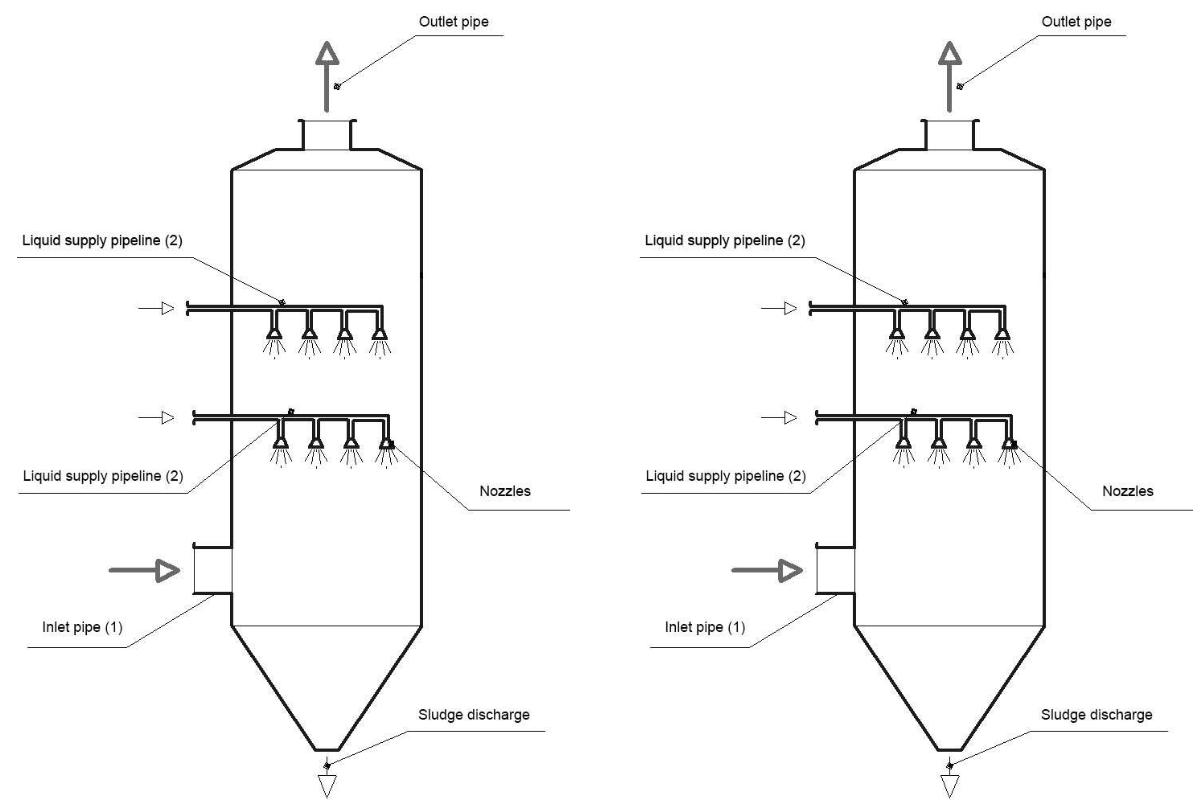 Outlet pipe

Liquid supply pipeline (2)

Liquid supply pipeline (2)

Nozzles

Inlet pipe (1)

Sludge discharge

Outlet pipe

Liquid supply pipeline (2)

Liquid supply pipeline (2)

Nozzles

Inlet pipe (1)

Sludge discharge